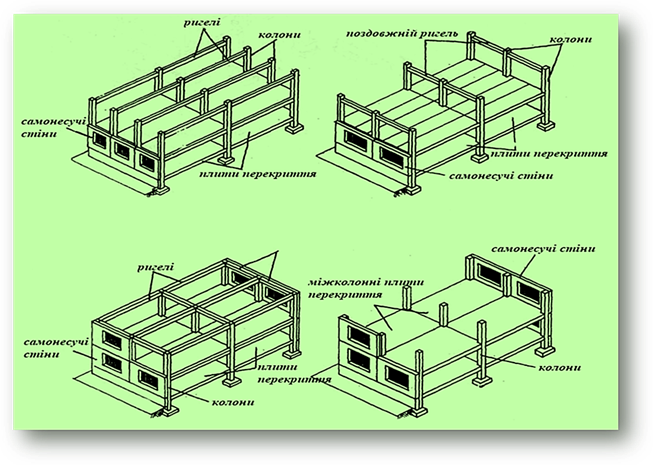 ригелі
колони
самонесучі стіни
плити перекриття

поздовжній ригель
колони
плити перекриття
самонесучі стіни

ригелі
самонесучі стіни
плити перекриття
колони

самонесучі стіни
міжколонні плити перекриття
колони